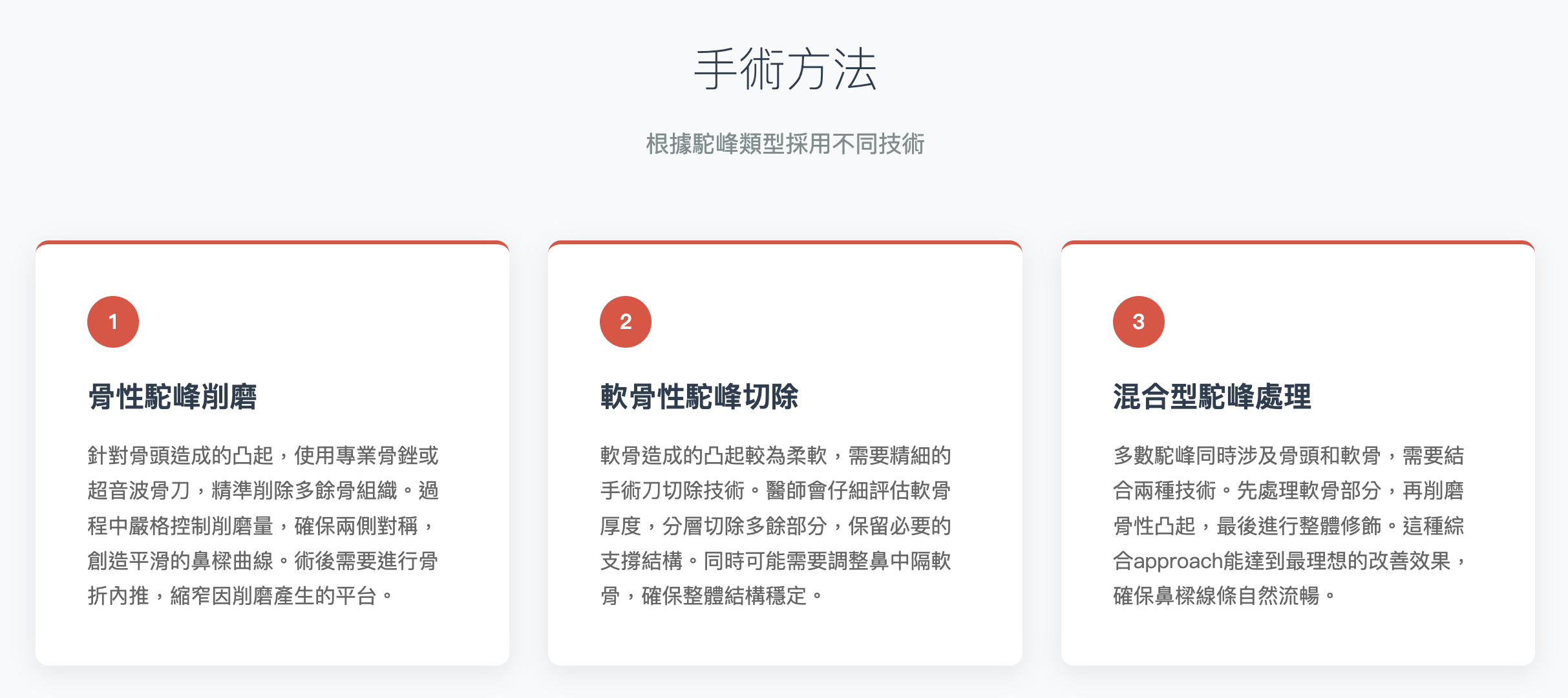 手術方法

根據駝峰類型採用不同技術

1

骨性駝峰削磨

針對骨頭造成的凸起，使用專業骨銼或超音波骨刀，精準削除多餘骨組織。過程中嚴格控制削磨量，確保兩側對稱，創造平滑的鼻樑曲線。術後需要進行骨折內推，縮窄因削磨產生的平台。

2

軟骨性駝峰切除

軟骨造成的凸起較為柔軟，需要精細的手術刀切除技術。醫師會仔細評估軟骨厚度，分層切除多餘部分，保留必要的支撐結構。同時可能需要調整鼻中隔軟骨，確保整體結構穩定。

3

混合型駝峰處理

多數駝峰同時涉及骨頭和軟骨，需要結合兩種技術。先處理軟骨部分，再削磨骨性凸起，最後進行整體修飾。這種綜合approach能達到最理想的改善效果，確保鼻樑線條自然流暢。