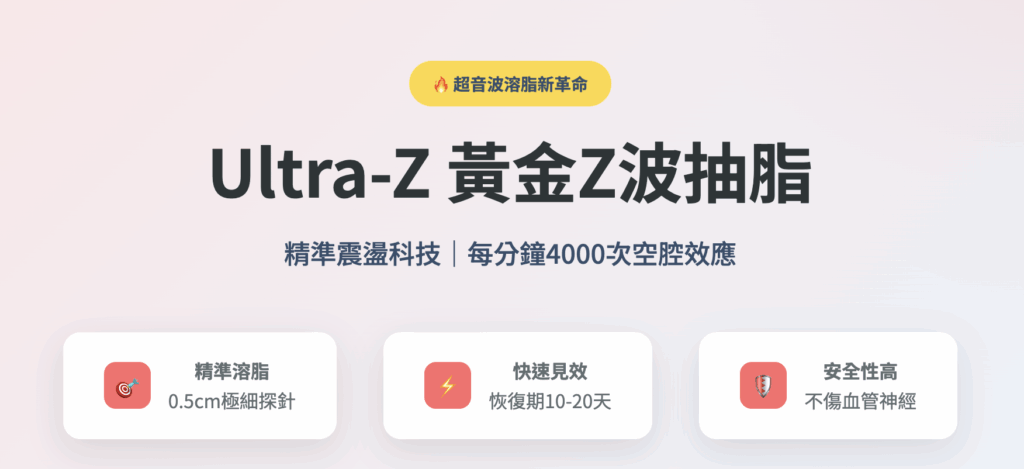 🔥超音波溶脂新革命

Ultra-Z 黃金Z波抽脂

精準震盪科技｜每分鐘4000次空腔效應

精準溶脂
0.5cm極細探針

快速見效
恢復期10-20天

安全性高
不傷血管神經