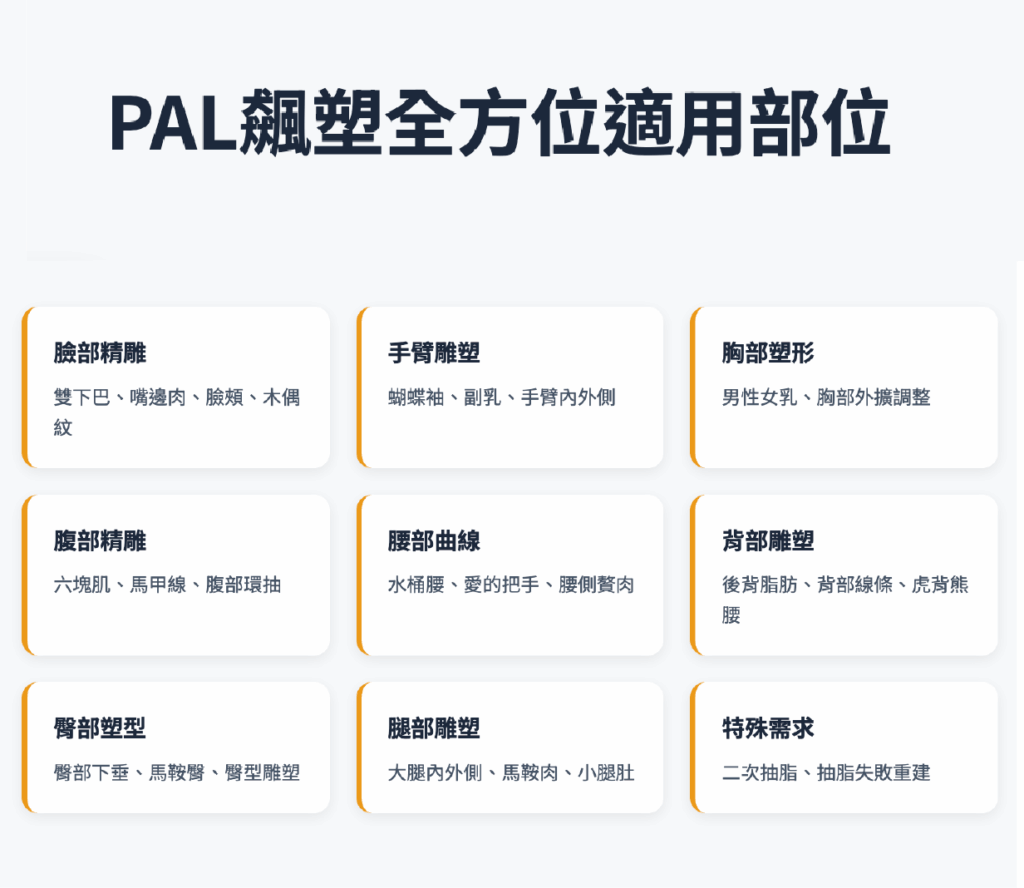 PAL飆塑全方位適用部位

臉部精雕

雙下巴、嘴邊肉、臉頰、木偶紋

手臂雕塑

蝴蝶袖、副乳、手臂內外側

胸部塑形

男性女乳、胸部外擴調整

腹部精雕

六塊肌、馬甲線、腹部環抽

腰部曲線

水桶腰、愛的把手、腰側贅肉

背部雕塑

後背脂肪、背部線條、虎背熊腰

臀部塑型

臀部下垂、馬鞍臀、臀型雕塑

腿部雕塑

大腿內外側、馬鞍肉、小腿肚

特殊需求

二次抽脂、抽脂失敗重建