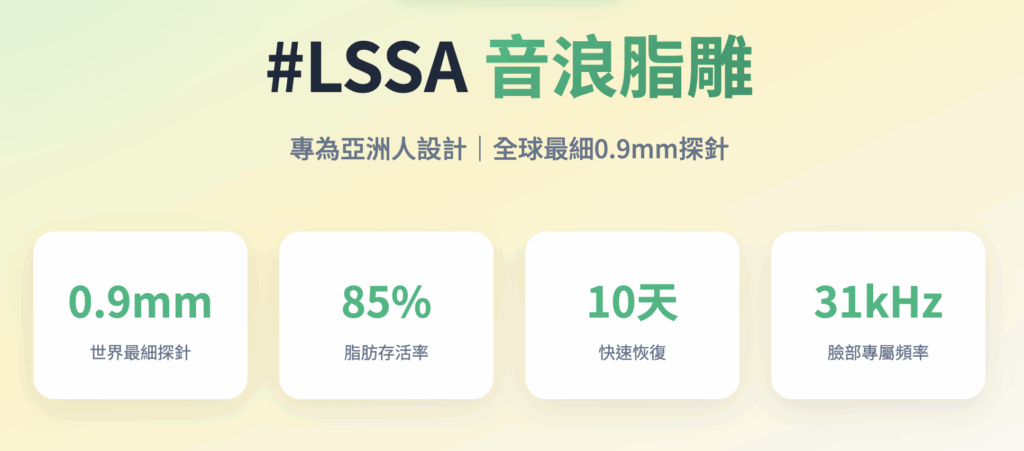 #LSSA 音浪脂雕

專為亞洲人設計｜全球最細0.9mm探針

0.9mm
世界最細探針

85%
脂肪存活率

10天
快速恢復

31kHz
臉部專屬頻率